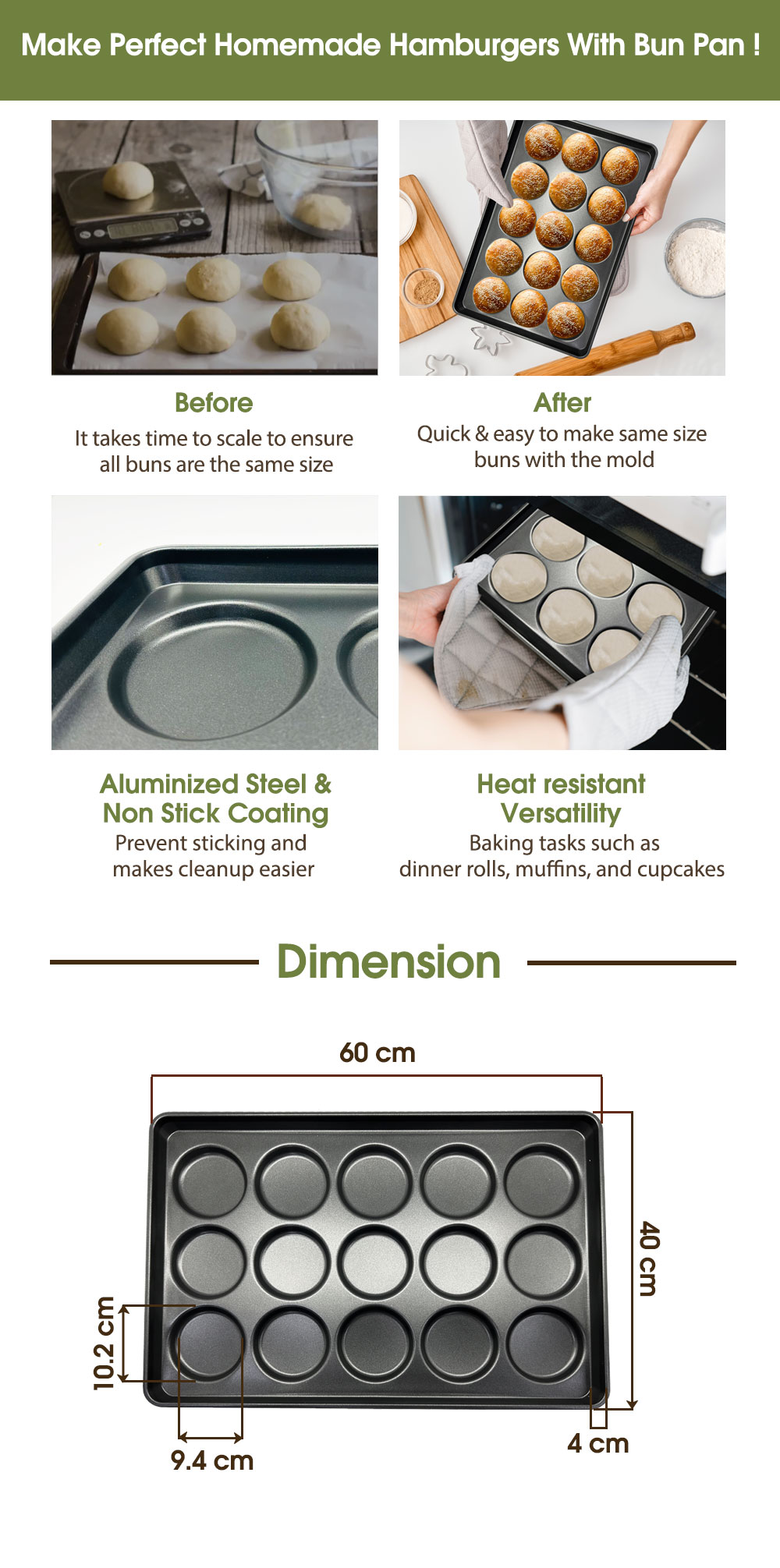 Make Perfect Homemade Hamburgers With Bun Pan !

Before
It takes time to scale to ensure all buns are the same size

After
Quick & easy to make same size buns with the mold

Aluminized Steel & Non Stick Coating
Prevent sticking and makes cleanup easier

Heat resistant Versatility
Baking tasks such as dinner rolls, muffins, and cupcakes

Dimension

60 cm

40 cm

10.2 cm

9.4 cm

4 cm